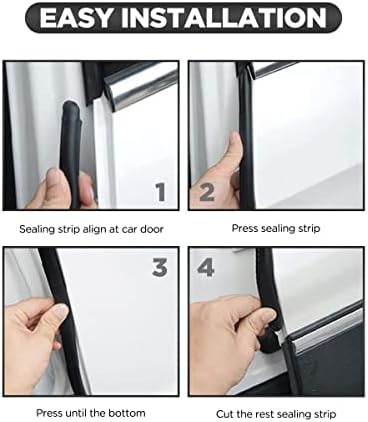 EASY INSTALLATION

1

Sealing strip align at car door

2

Press sealing strip

3

Press until the bottom

4

Cut the rest sealing strip