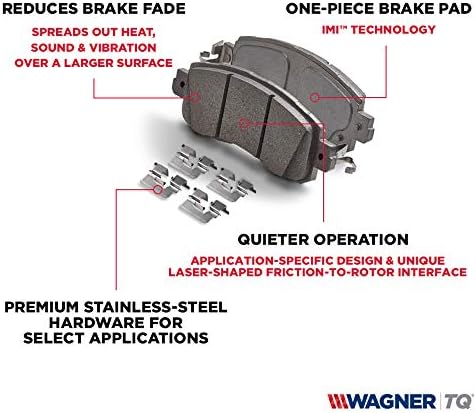 REDUCES BRAKE FADE

SPREADS OUT HEAT, SOUND & VIBRATION OVER A LARGER SURFACE

ONE-PIECE BRAKE PAD

IMI™ TECHNOLOGY

QUIETER OPERATION

APPLICATION-SPECIFIC DESIGN & UNIQUE LASER-SHAPED FRICTION-TO-ROTOR INTERFACE

PREMIUM STAINLESS-STEEL HARDWARE FOR SELECT APPLICATIONS

WAGNER TQ